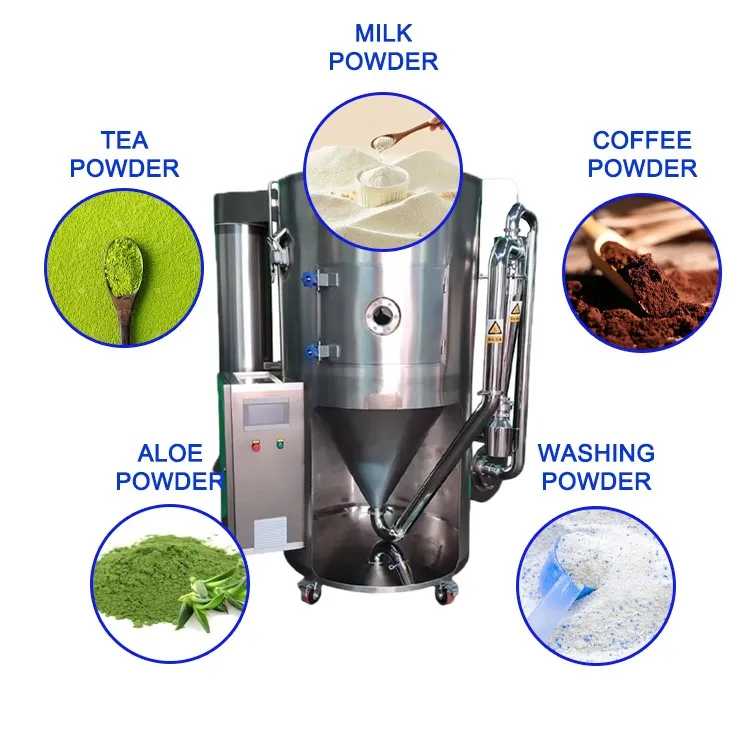 MILK POWDER

TEA POWDER

COFFEE POWDER

ALOE POWDER

WASHING POWDER